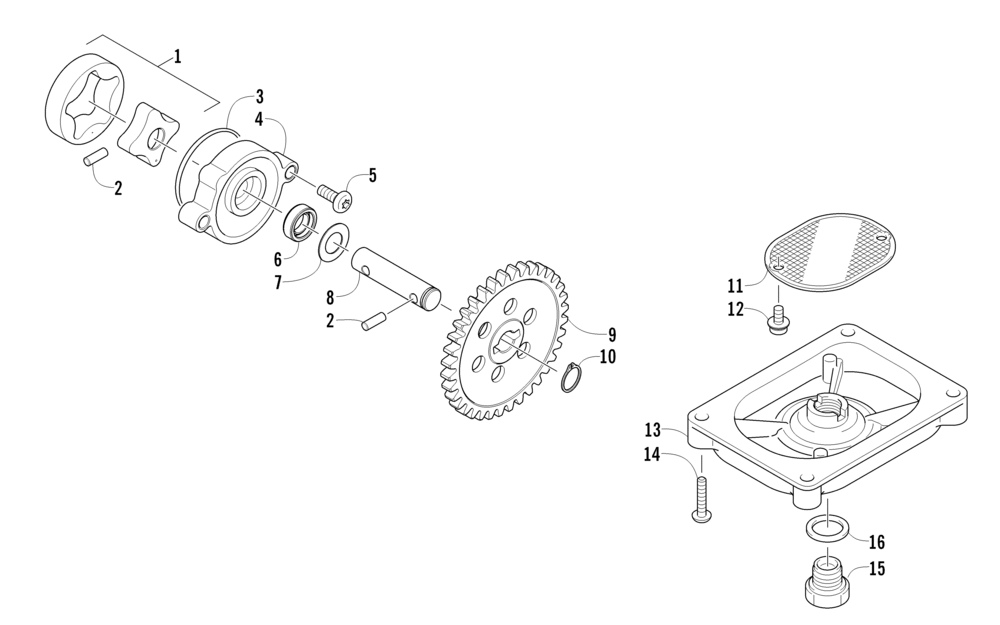 1
3
4
2
5
6
7
8
2
9
10
11
12
13
14
16
15